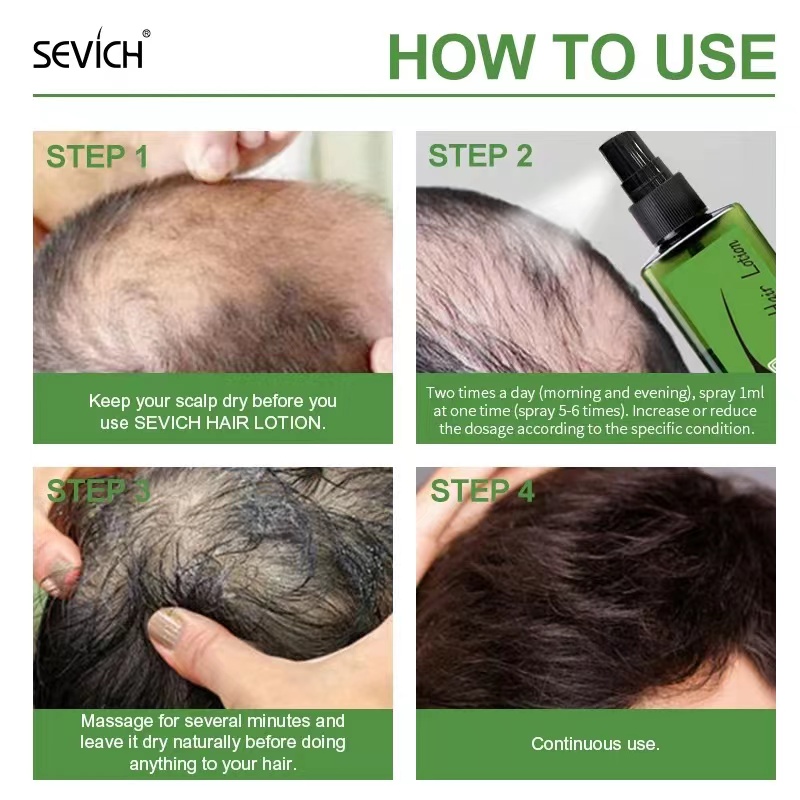 SEVICH®

HOW TO USE

STEP 1

Keep your scalp dry before you use SEVICH HAIR LOTION.

STEP 2

Hair Lotion

Two times a day (morning and evening), spray 1ml at one time (spray 5-6 times). Increase or reduce the dosage according to the specific condition.

STEP 3

Massage for several minutes and leave it dry naturally before doing anything to your hair.

STEP 4

Continuous use.